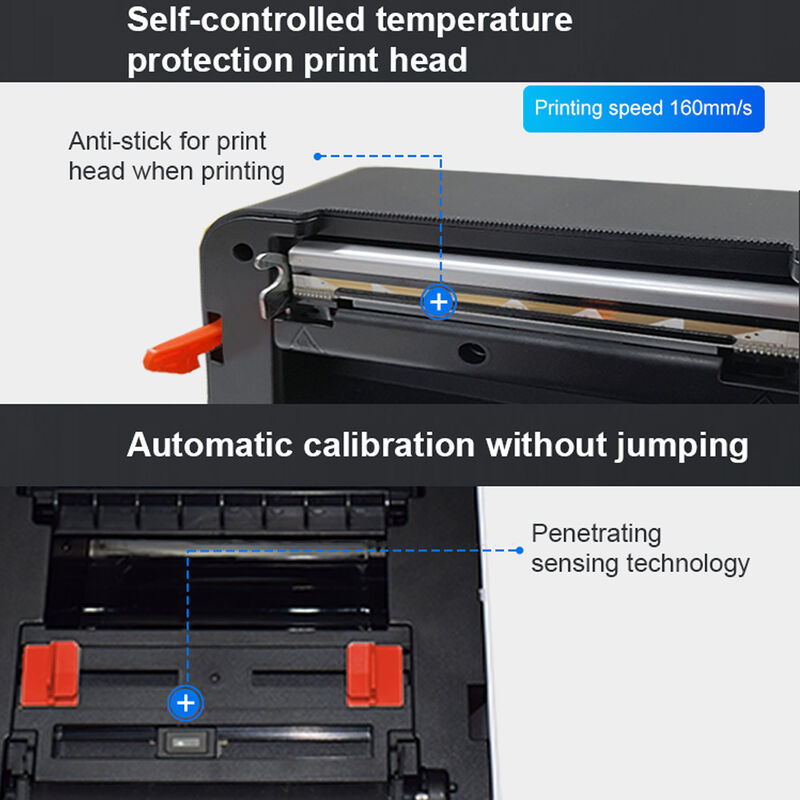 Self-controlled temperature protection print head

Printing speed 160mm/s

Anti-stick for print head when printing

Automatic calibration without jumping

Penetrating sensing technology